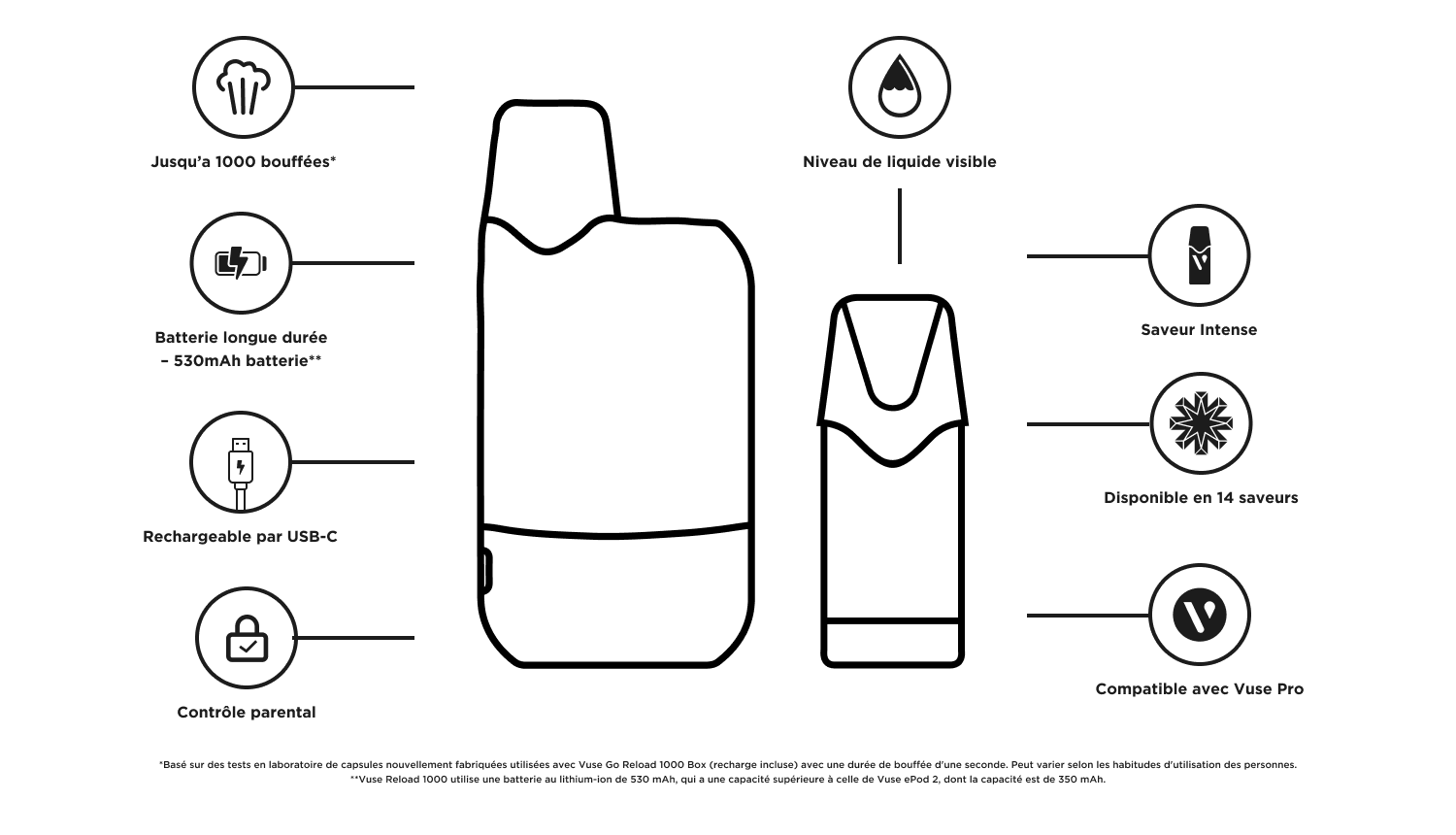 Jusqu'a 1000 bouffées*

Batterie longue durée – 530mAh batterie**

Rechargeable par USB-C

Contrôle parental

Niveau de liquide visible

Saveur Intense

Disponible en 14 saveurs

Compatible avec Vuse Pro

*Basé sur des tests en laboratoire de capsules nouvellement fabriquées utilisées avec Vuse Go Reload 1000 Box (recharge incluse) avec une durée de bouffée d'une seconde. Peut varier selon les habitudes d'utilisation des personnes.
**Vuse Reload 1000 utilise une batterie au lithium-ion de 530 mAh, qui a une capacité supérieure à celle de Vuse ePod 2, dont la capacité est de 350 mAh.