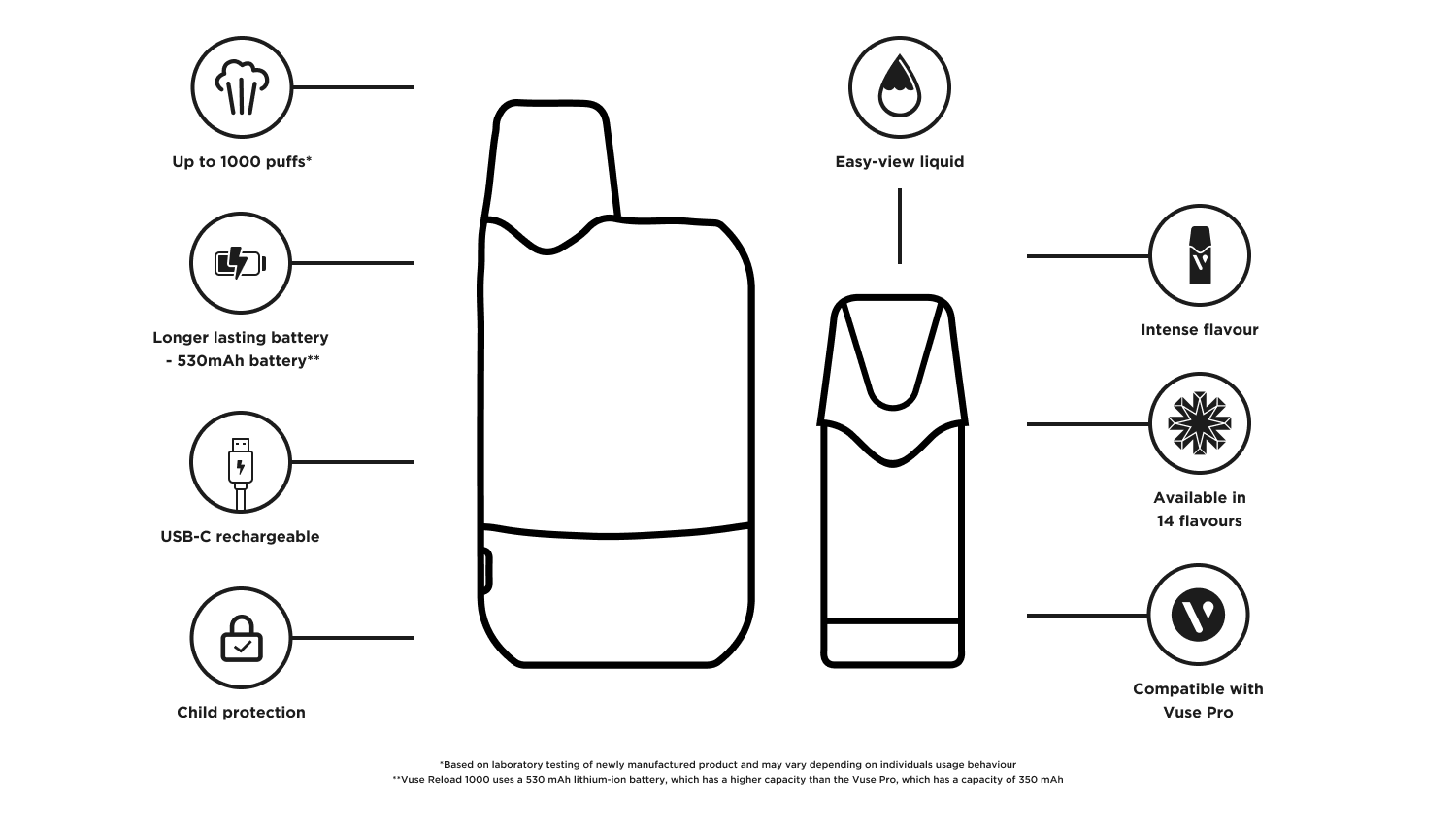 Up to 1000 puffs*

Longer lasting battery - 530mAh battery**

USB-C rechargeable

Child protection

Easy-view liquid

Intense flavour

Available in 14 flavours

Compatible with Vuse Pro

*Based on laboratory testing of newly manufactured product and may vary depending on individuals usage behaviour
**Vuse Reload 1000 uses a 530 mAh lithium-ion battery, which has a higher capacity than the Vuse Pro, which has a capacity of 350 mAh